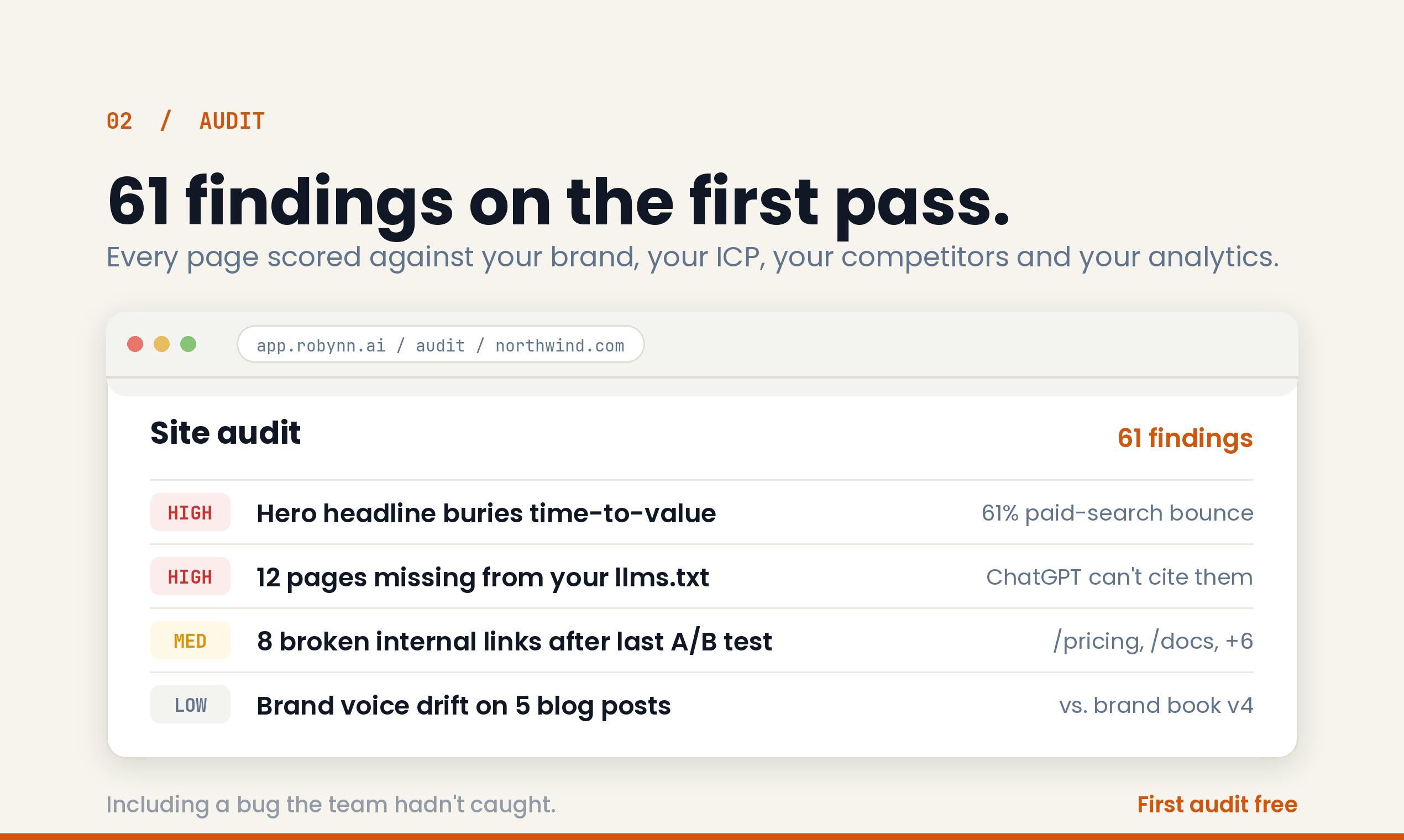 02 / AUDIT

61 findings on the first pass.

Every page scored against your brand, your ICP, your competitors and your analytics.

app.robynn.ai / audit / northwind.com

Site audit

61 findings

HIGH Hero headline buries time-to-value 61% paid-search bounce

HIGH 12 pages missing from your llms.txt ChatGPT can't cite them

MED 8 broken internal links after last A/B test /pricing, /docs, +6

LOW Brand voice drift on 5 blog posts vs. brand book v4

Including a bug the team hadn't caught.

First audit free